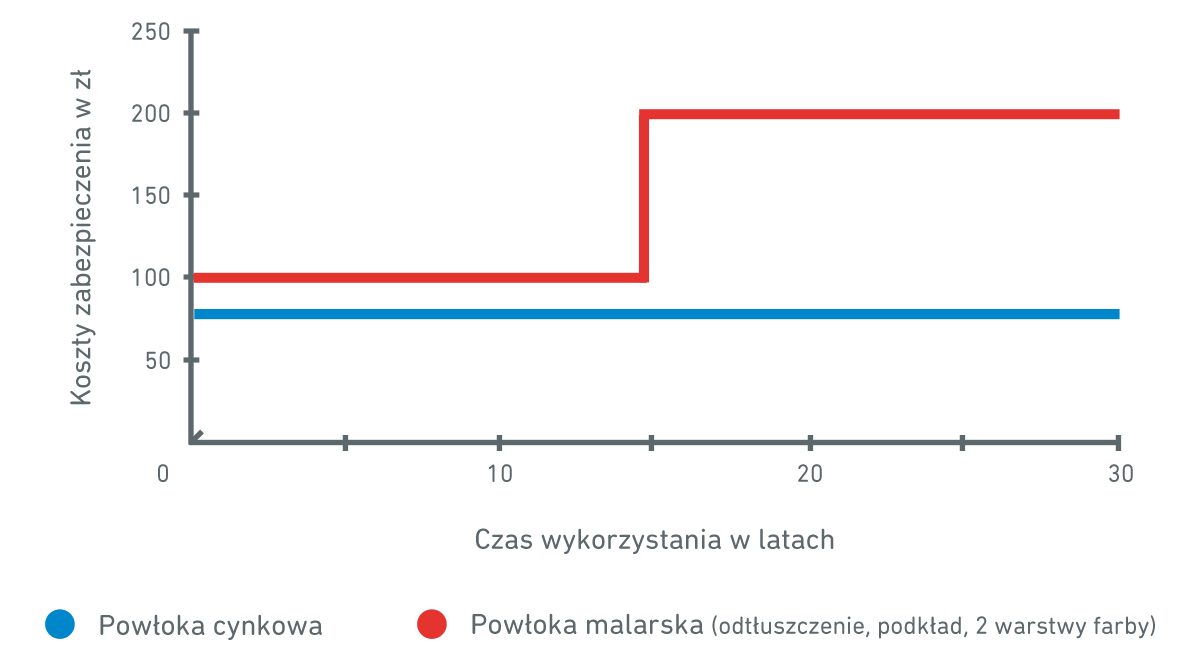 Koszty zabezpieczenia w zł

250
200
150
100
50

0
10
20
30

Czas wykorzystania w latach

Powłoka cynkowa
Powłoka malarska (odtłuszczenie, podkład, 2 warstwy farby)